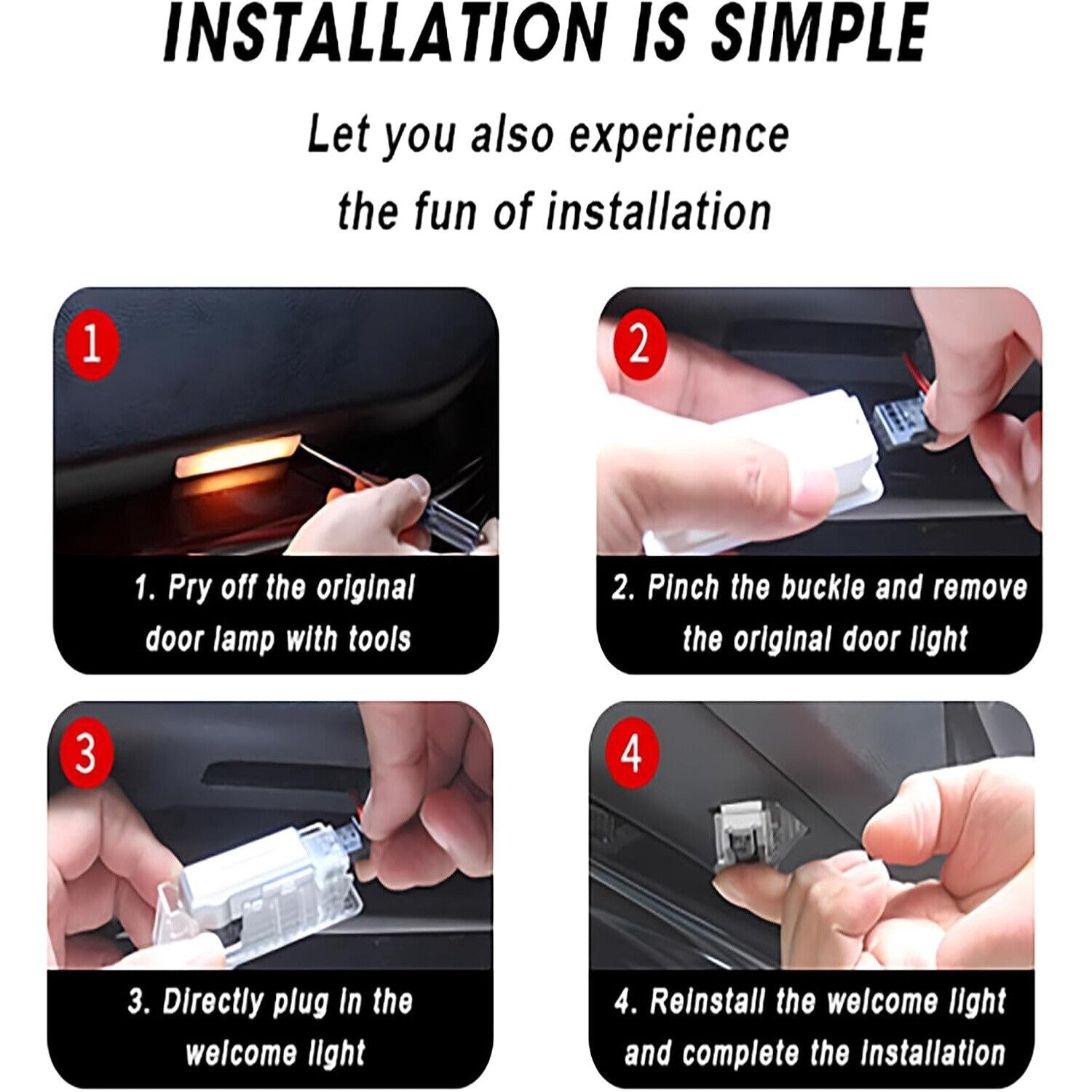 INSTALLATION IS SIMPLE

Let you also experience the fun of installation

1

1. Pry off the original door lamp with tools

2

2. Pinch the buckle and remove the original door light

3

3. Directly plug in the welcome light

4

4. Reinstall the welcome light and complete the installation