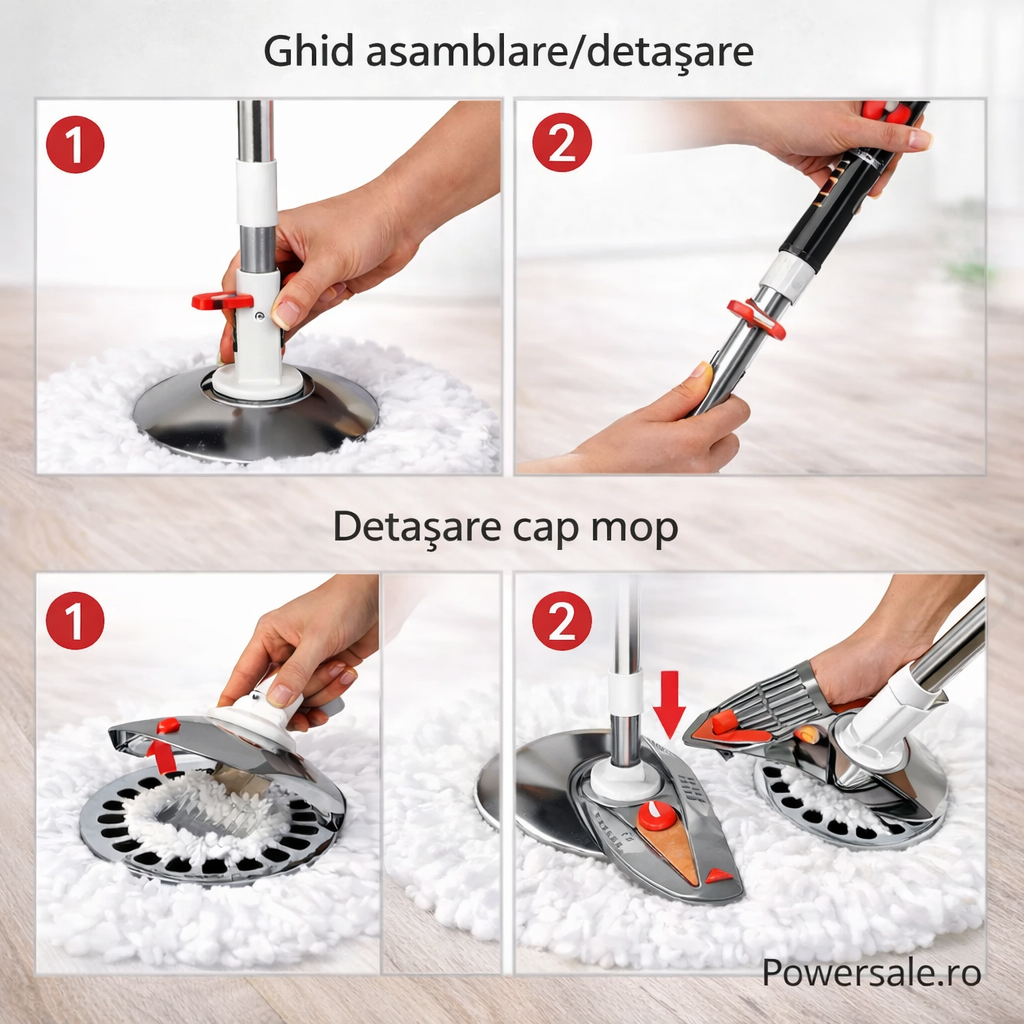 Ghid asamblare/detaşare

1

2

Detaşare cap mop

1

2

Powersale.ro